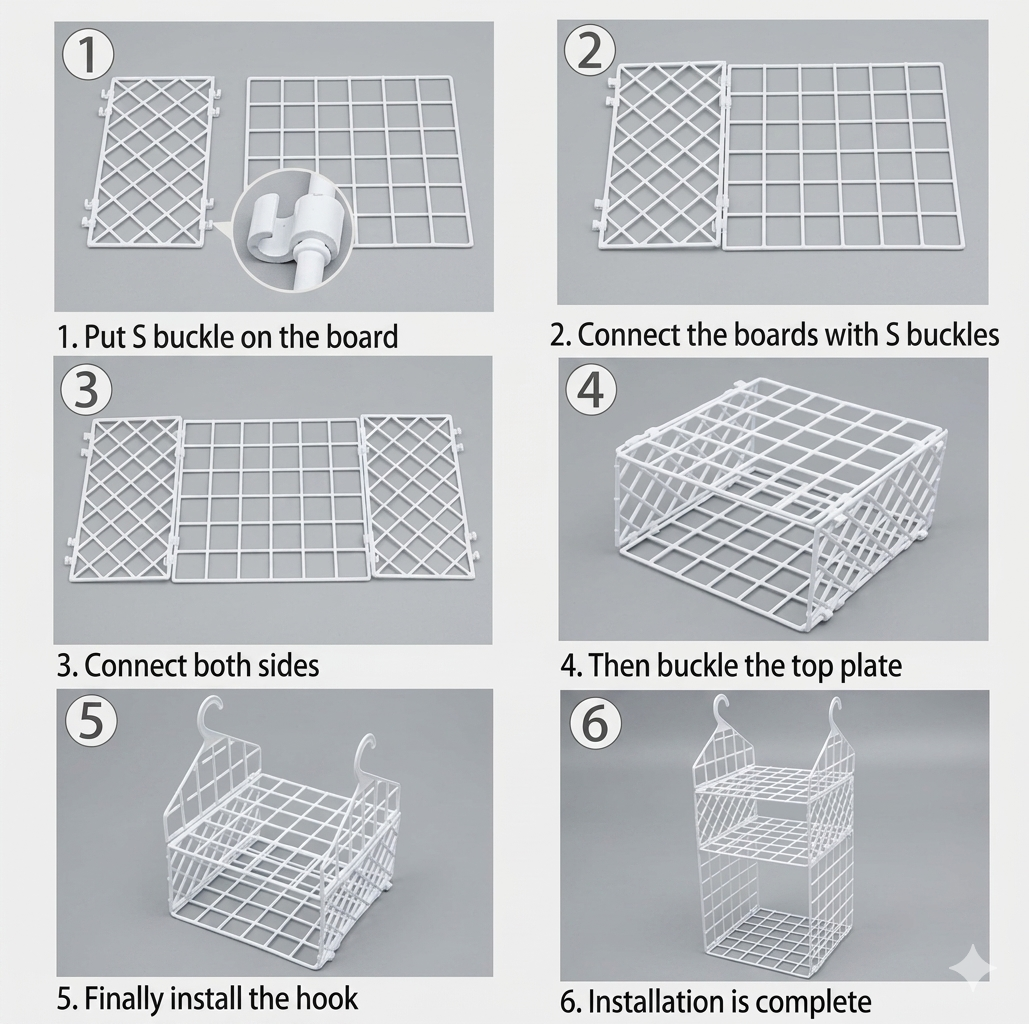 1

1. Put S buckle on the board

2

2. Connect the boards with S buckles

3

3. Connect both sides

4

4. Then buckle the top plate

5

5. Finally install the hook

6

6. Installation is complete